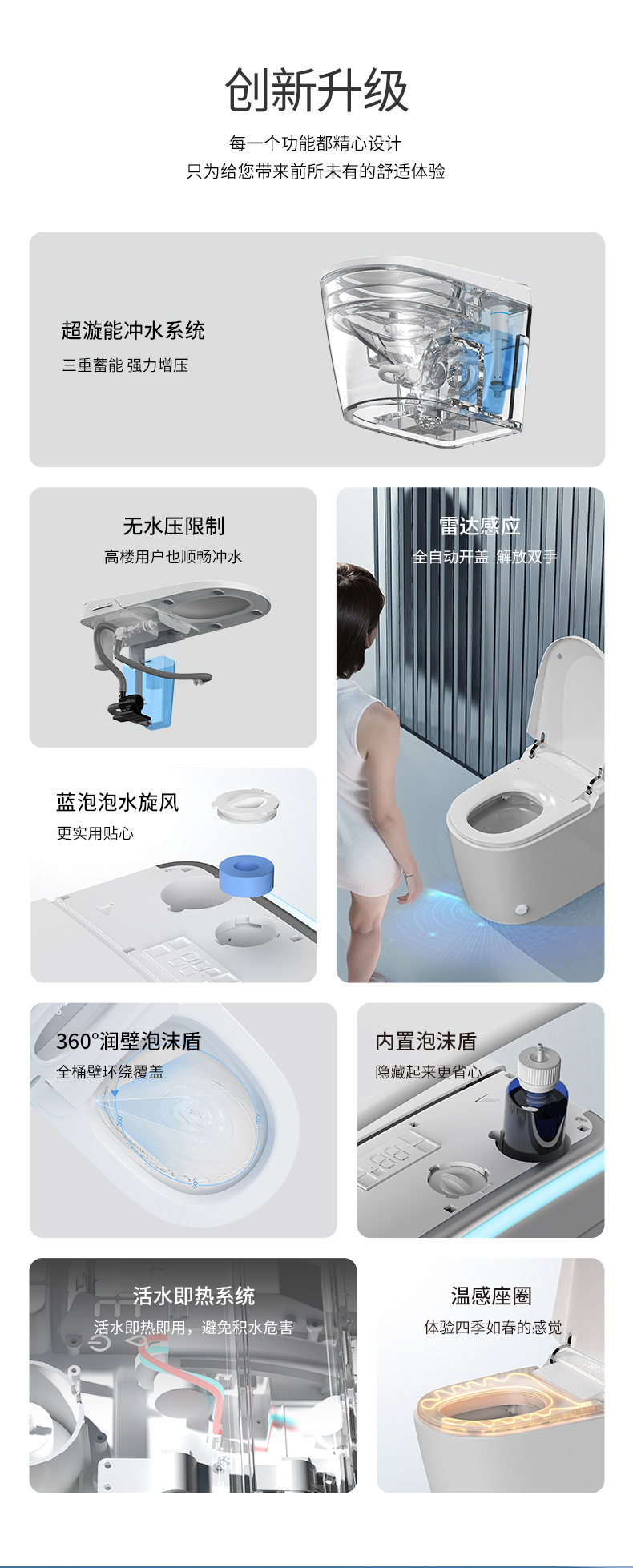 创新升级

每一个功能都精心设计
只为给您带来前所未有的舒适体验

超漩能冲水系统
三重蓄能 强力增压

无水压限制
高楼用户也顺畅冲水

雷达感应
全自动开盖 解放双手

蓝泡泡水旋风
更实用贴心

360°润壁泡沫盾
全桶壁环绕覆盖

内置泡沫盾
隐藏起来更省心

活水即热系统
活水即热即用，避免积水危害

温感座圈
体验四季如春的感觉